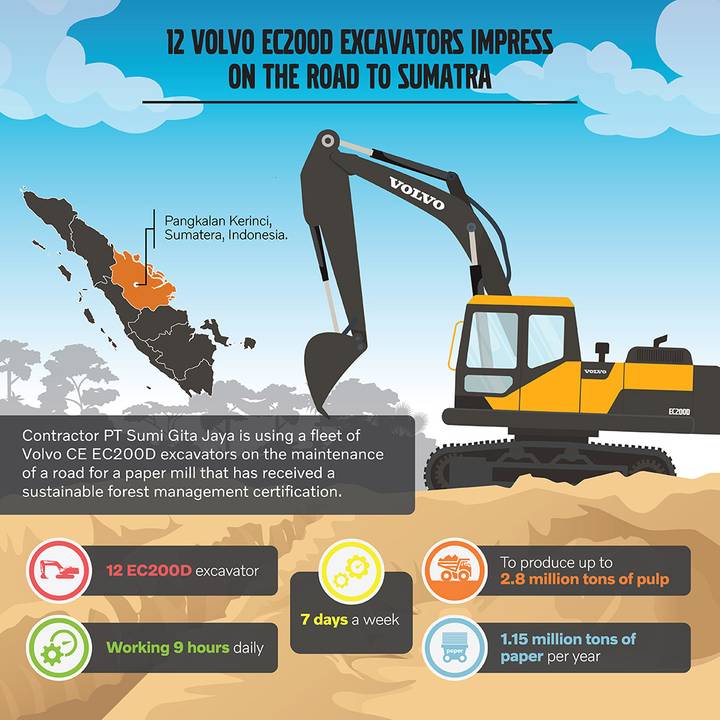 12 VOLVO EC200D EXCAVATORS IMPRESS ON THE ROAD TO SUMATRA

Pangkalan Kerinci, Sumatera, Indonesia.

VOLVO

VOLVO

EC200D

Contractor PT Sumi Gita Jaya is using a fleet of Volvo CE EC200D excavators on the maintenance of a road for a paper mill that has received a sustainable forest management certification.

12 EC200D excavator

Working 9 hours daily

7 days a week

To produce up to 2.8 million tons of pulp

paper

1.15 million tons of paper per year